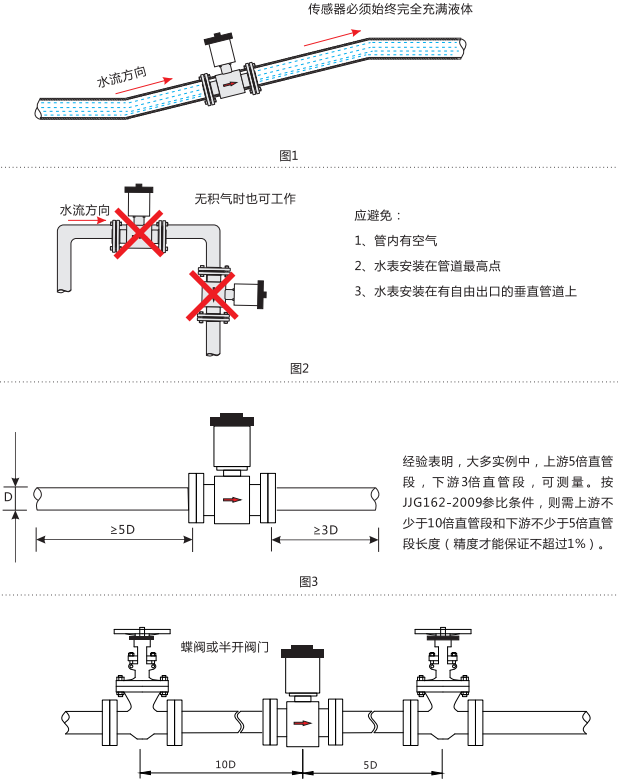 传感器必须始终完全充满液体

水流方向

图1

水流方向

无积气时也可工作

应避免：

1、管内有空气

2、水表安装在管道最高点

3、水表安装在有自由出口的垂直管道上

图2

D

≥5D

≥3D

经验表明，大多实例中，上游5倍直管段，下游3倍直管段，可测量。按JJG162-2009参比条件，则需上游不少于10倍直管段和下游不少于5倍直管段长度（精度才能保证不超过1%）。

图3

蝶阀或半开阀门

10D

5D